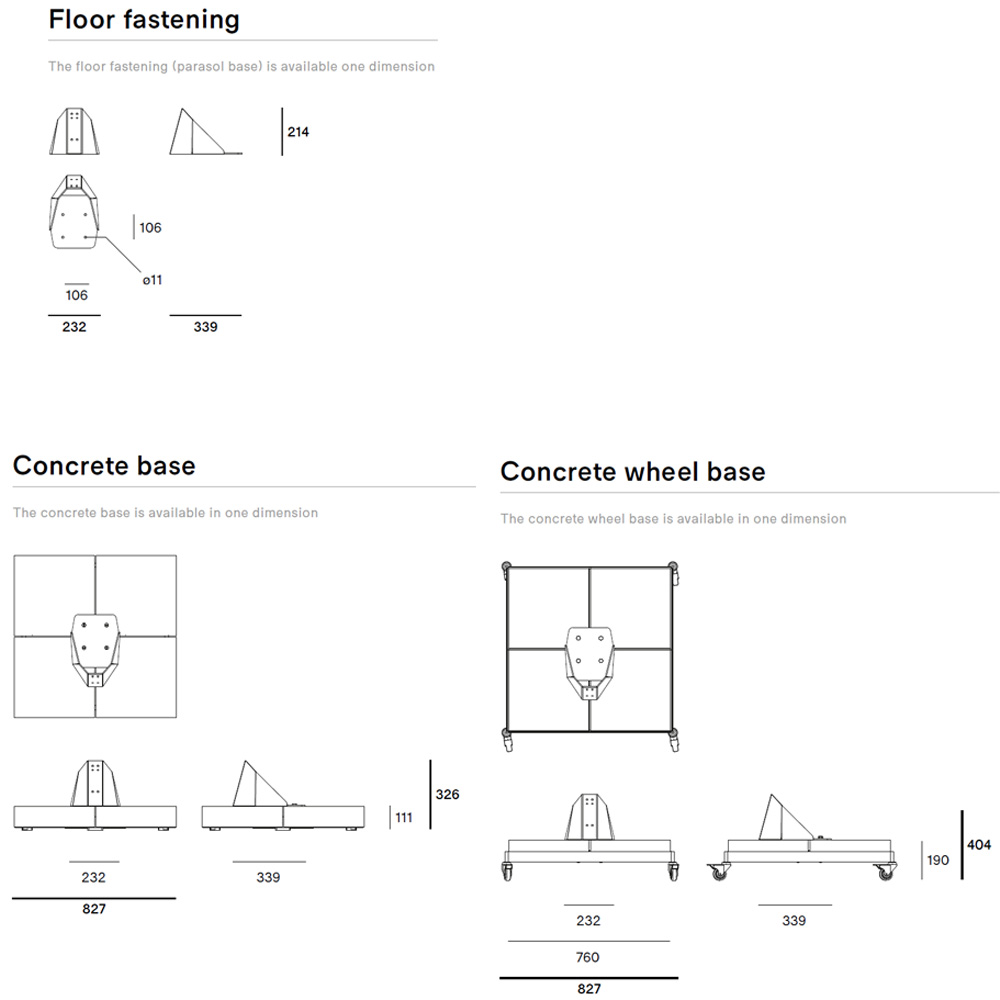 Floor fastening

The floor fastening (parasol base) is available one dimension

214

106

ø11

106

232

339

Concrete base

The concrete base is available in one dimension

326

111

232

339

827

Concrete wheel base

The concrete wheel base is available in one dimension

404

190

232

339

760

827